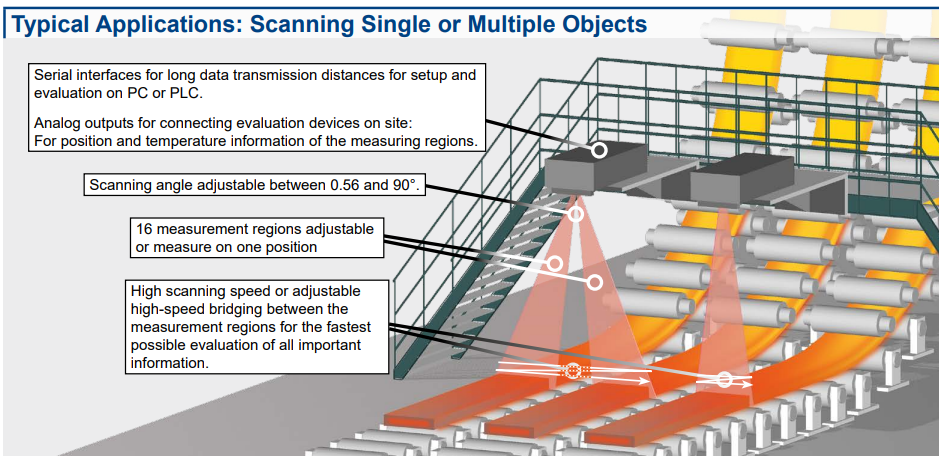 Typical Applications: Scanning Single or Multiple Objects

Serial interfaces for long data transmission distances for setup and evaluation on PC or PLC.

Analog outputs for connecting evaluation devices on site: For position and temperature information of the measuring regions.

Scanning angle adjustable between 0.56 and 90°.

16 measurement regions adjustable or measure on one position

High scanning speed or adjustable high-speed bridging between the measurement regions for the fastest possible evaluation of all important information.